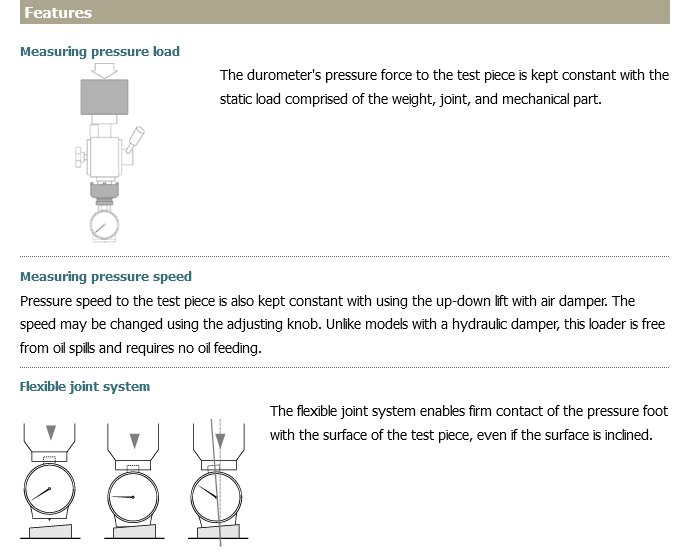 Features

Measuring pressure load

The durometer's pressure force to the test piece is kept constant with the static load comprised of the weight, joint, and mechanical part.

Measuring pressure speed

Pressure speed to the test piece is also kept constant with using the up-down lift with air damper. The speed may be changed using the adjusting knob. Unlike models with a hydraulic damper, this loader is free from oil spills and requires no oil feeding.

Flexible joint system

The flexible joint system enables firm contact of the pressure foot with the surface of the test piece, even if the surface is inclined.