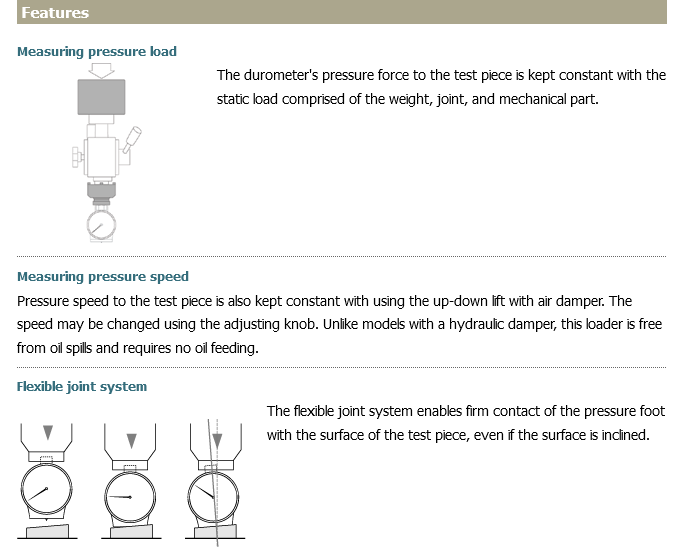 Features

Measuring pressure load

The durometer's pressure force to the test piece is kept constant with the static load comprised of the weight, joint, and mechanical part.

Measuring pressure speed

Pressure speed to the test piece is also kept constant with using the up-down lift with air damper. The speed may be changed using the adjusting knob. Unlike models with a hydraulic damper, this loader is free from oil spills and requires no oil feeding.

Flexible joint system

The flexible joint system enables firm contact of the pressure foot with the surface of the test piece, even if the surface is inclined.